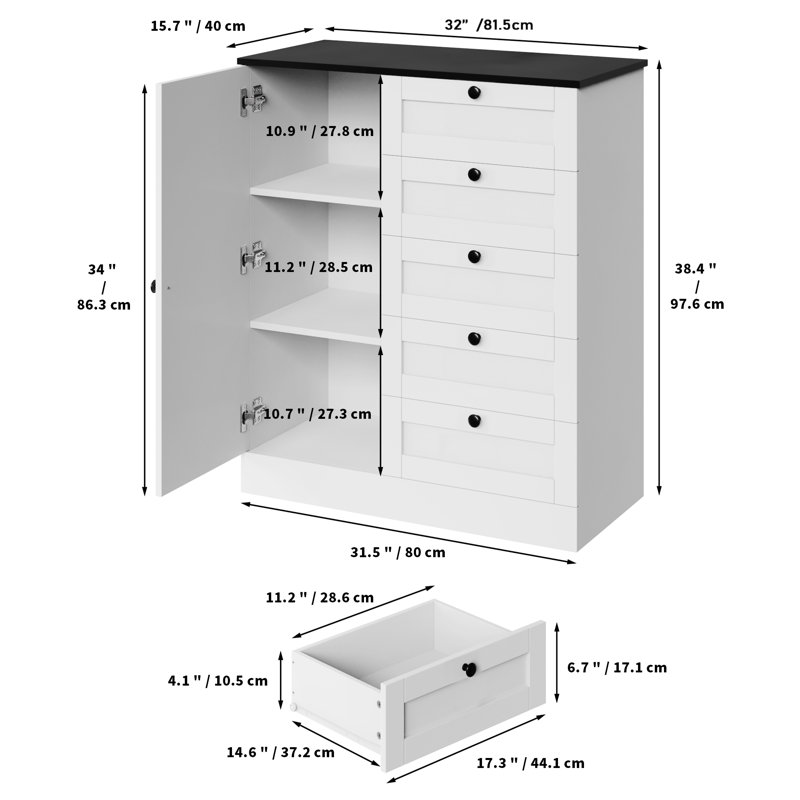 15.7 " / 40 cm

32" /81.5cm

10.9 " / 27.8 cm

34 " / 86.3 cm

11.2 " / 28.5 cm

38.4 " / 97.6 cm

10.7 " / 27.3 cm

31.5 " / 80 cm

11.2 " / 28.6 cm

4.1 " / 10.5 cm

6.7 " / 17.1 cm

14.6 " / 37.2 cm

17.3 " / 44.1 cm